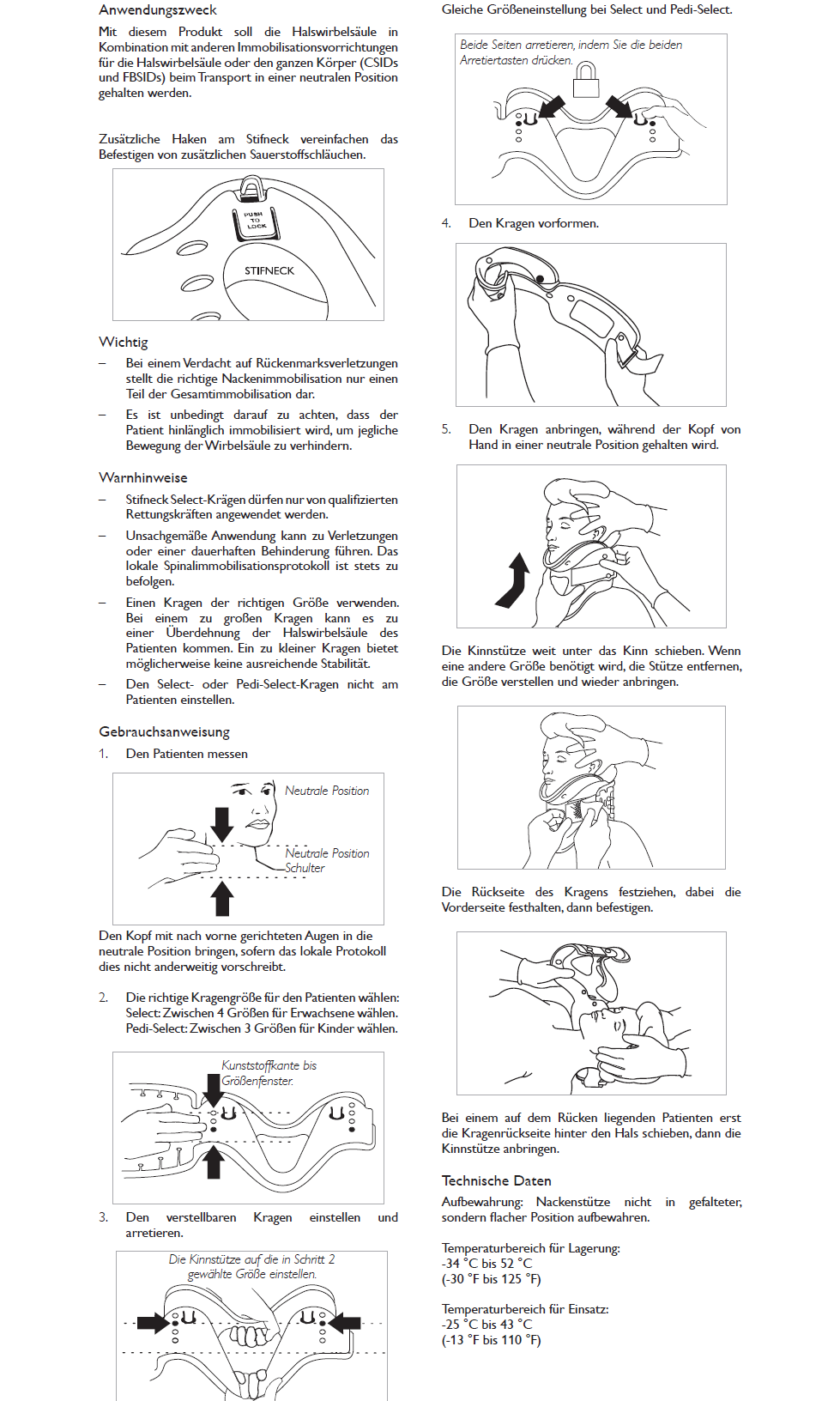 Anwendungszweck

Mit diesem Produkt soll die Halswirbelsäule in Kombination mit anderen Immobilisationsvorrichtungen für die Halswirbelsäule oder den ganzen Körper (CSIDs und FBSIDs) beim Transport in einer neutralen Position gehalten werden.

Zusätzliche Haken am Stifneck vereinfachen das Befestigen von zusätzlichen Sauerstoffschläuchen.

PUSH TO LOCK

STIFNECK

Wichtig

– Bei einem Verdacht auf Rückenmarksverletzungen stellt die richtige Nackenimmobilisation nur einen Teil der Gesamtimmobilisation dar.

– Es ist unbedingt darauf zu achten, dass der Patient hinlänglich immobilisiert wird, um jegliche Bewegung der Wirbelsäule zu verhindern.

Warnhinweise

– Stifneck Select-Krägen dürfen nur von qualifizierten Rettungskräften angewendet werden.

– Unsachgemäße Anwendung kann zu Verletzungen oder einer dauerhaften Behinderung führen. Das lokale Spinalimmobilisationsprotokoll ist stets zu befolgen.

– Einen Kragen der richtigen Größe verwenden. Bei einem zu großen Kragen kann es zu einer Überdehnung der Halswirbelsäule des Patienten kommen. Ein zu kleiner Kragen bietet möglicherweise keine ausreichende Stabilität.

– Den Select- oder Pedi-Select-Kragen nicht am Patienten einstellen.

Gebrauchsanweisung

1. Den Patienten messen

Neutrale Position

Neutrale Position Schulter

Den Kopf mit nach vorne gerichteten Augen in die neutrale Position bringen, sofern das lokale Protokoll dies nicht anderweitig vorschreibt.

2. Die richtige Kragengröße für den Patienten wählen: Select: Zwischen 4 Größen für Erwachsene wählen. Pedi-Select: Zwischen 3 Größen für Kinder wählen.

Kunststoffkante bis Größenfenster.

3. Den verstellbaren Kragen einstellen und arretieren.

Die Kinnstütze auf die in Schritt 2 gewählte Größe einstellen.

Gleiche Größeneinstellung bei Select und Pedi-Select.

Beide Seiten arretieren, indem Sie die beiden Arretiertasten drücken.

4. Den Kragen vorformen.

5. Den Kragen anbringen, während der Kopf von Hand in einer neutrale Position gehalten wird.

Die Kinnstütze weit unter das Kinn schieben. Wenn eine andere Größe benötigt wird, die Stütze entfernen, die Größe verstellen und wieder anbringen.

Die Rückseite des Kragens festziehen, dabei die Vorderseite festhalten, dann befestigen.

Bei einem auf dem Rücken liegenden Patienten erst die Kragenrückseite hinter den Hals schieben, dann die Kinnstütze anbringen.

Technische Daten

Aufbewahrung: Nackenstütze nicht in gefalteter, sondern flacher Position aufbewahren.

Temperaturbereich für Lagerung:
-34 °C bis 52 °C
(-30 °F bis 125 °F)

Temperaturbereich für Einsatz:
-25 °C bis 43 °C
(-13 °F bis 110 °F)